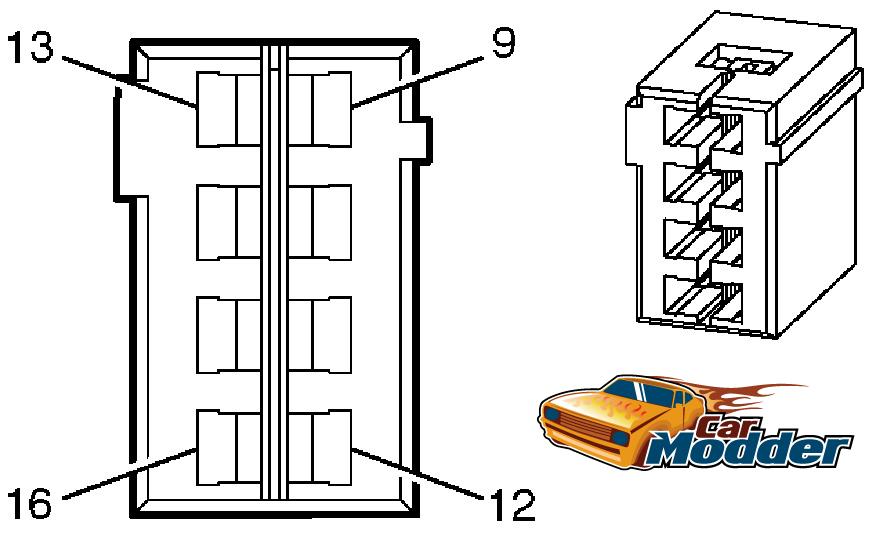 13
9
16
12
Car
Modder